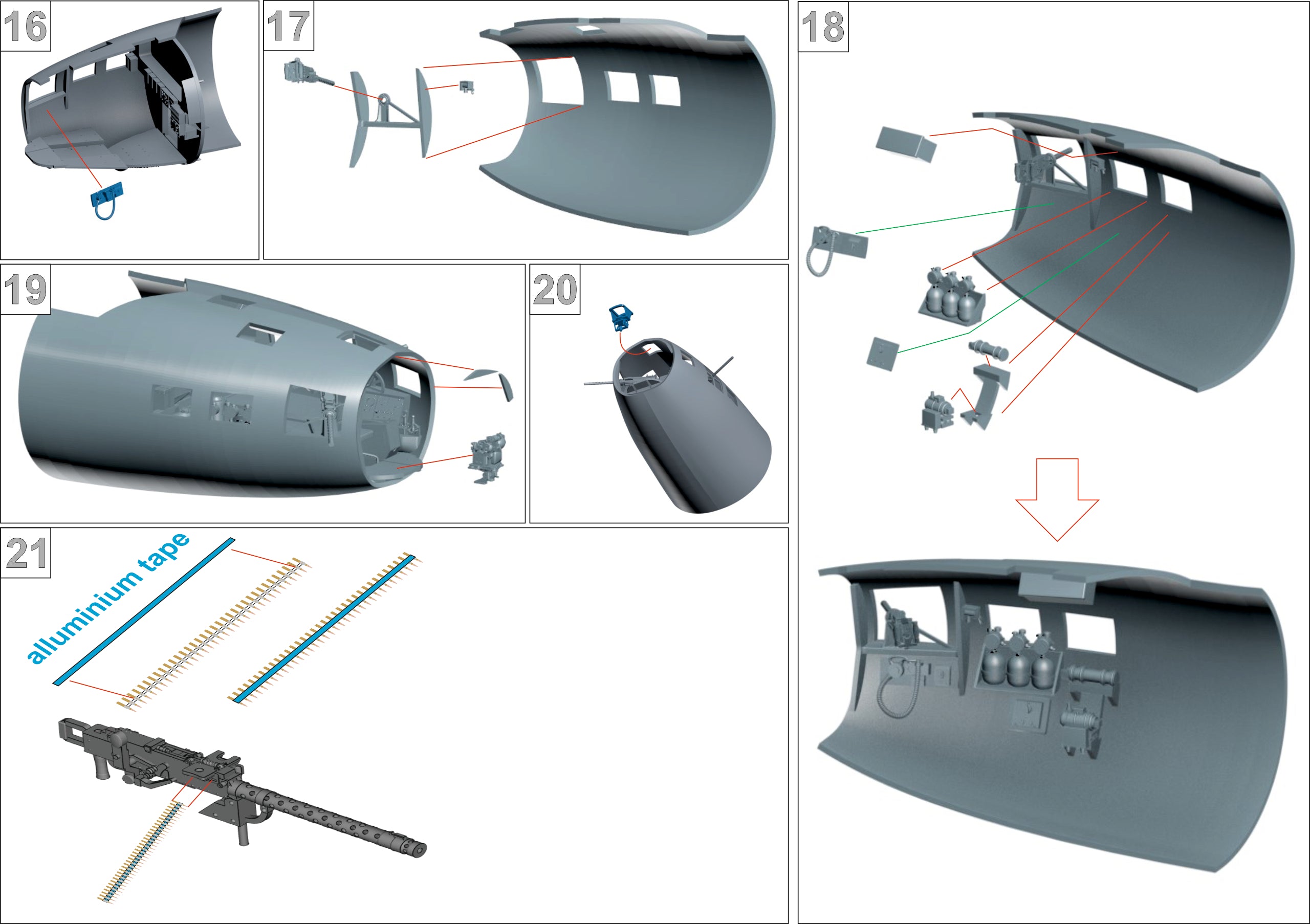 16

17

18

19

20

21

alluminium tape