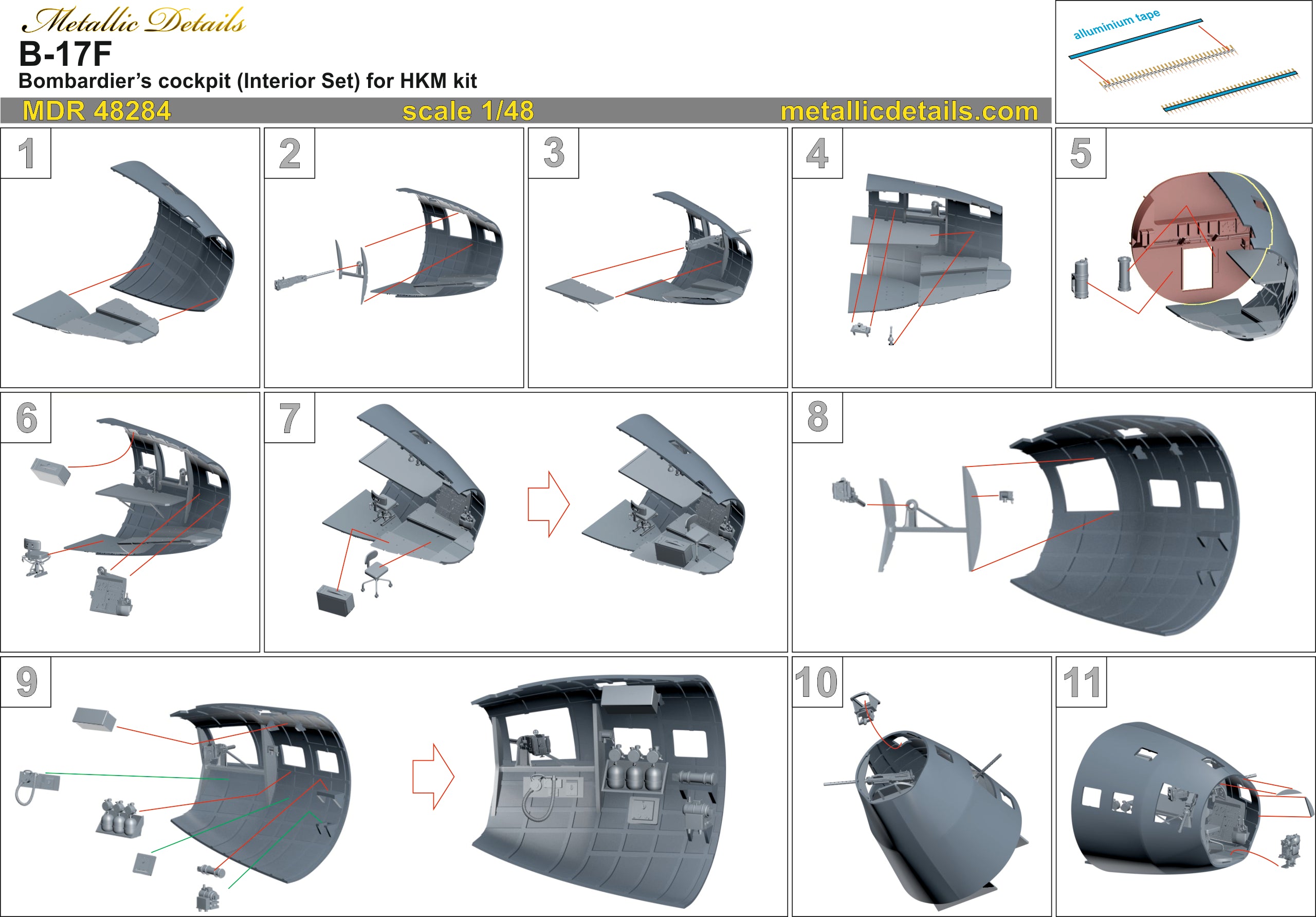 Metallic Details
B-17F
Bombardier's cockpit (Interior Set) for HKM kit
MDR 48284 scale 1/48 metallicdetails.com

alluminium tape

1
2
3
4
5
6
7
8
9
10
11