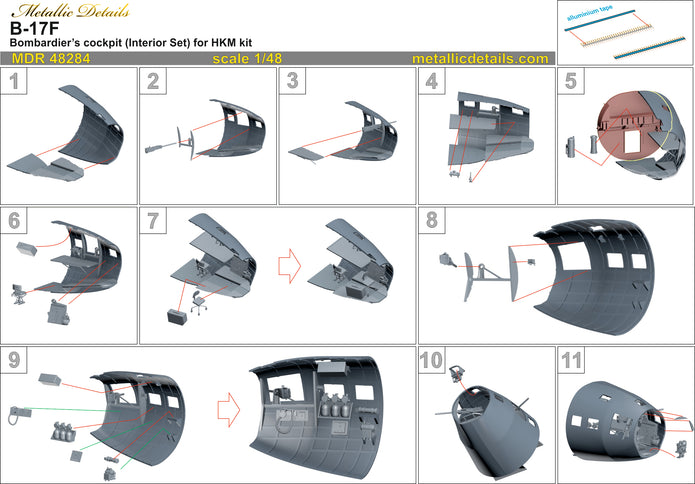 Metallic Details
B-17F
Bombardier's cockpit (Interior Set) for HKM kit
MDR 48284
scale 1/48
metallicdetails.com

alluminium tape

1
2
3
4
5
6
7
8
9
10
11