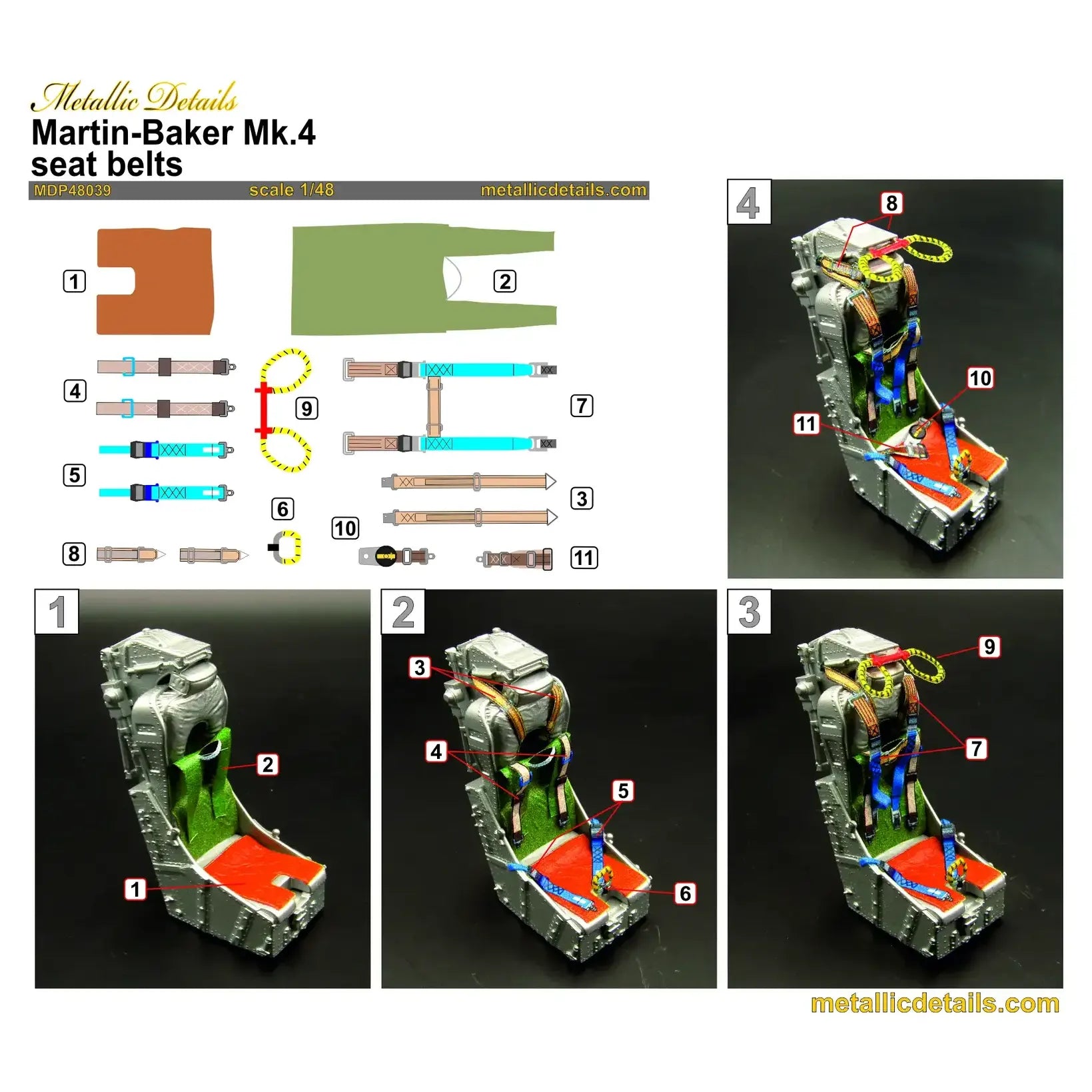 Metallic Details
Martin-Baker Mk.4 seat belts

MDP48039 scale 1/48 metallicdetails.com

1
2
4
9
7
5
3
6
10
8
11

4
8
10
11

1
2
1

2
3
4
5
6

3
9
7

metallicdetails.com