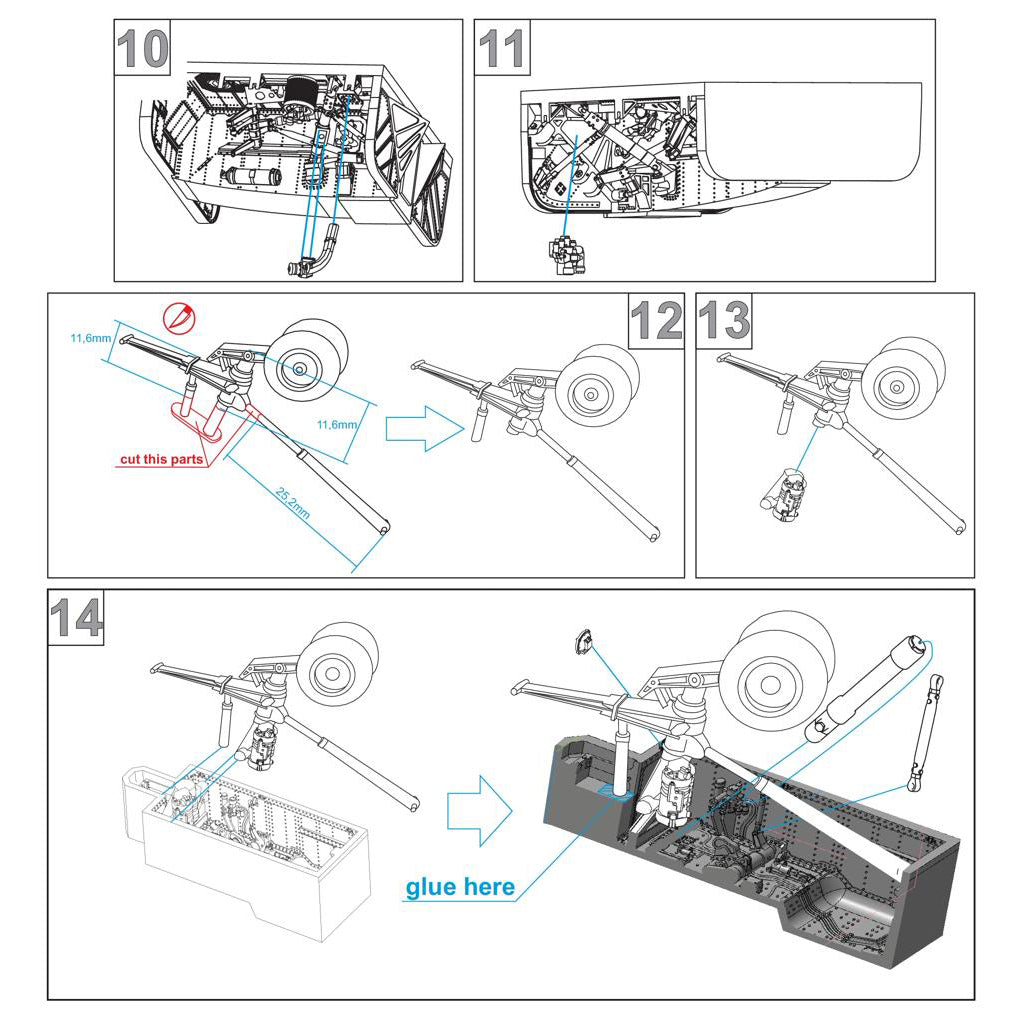 10

11

11,6mm

11,6mm

cut this parts

25,2mm

12

13

14

glue here