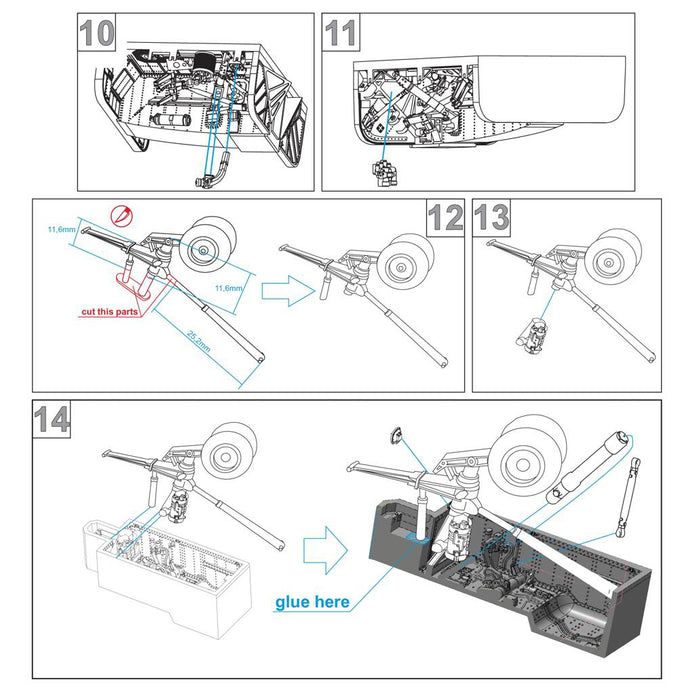 10

11

12

11,6mm

11,6mm

cut this parts

25,2mm

13

14

glue here