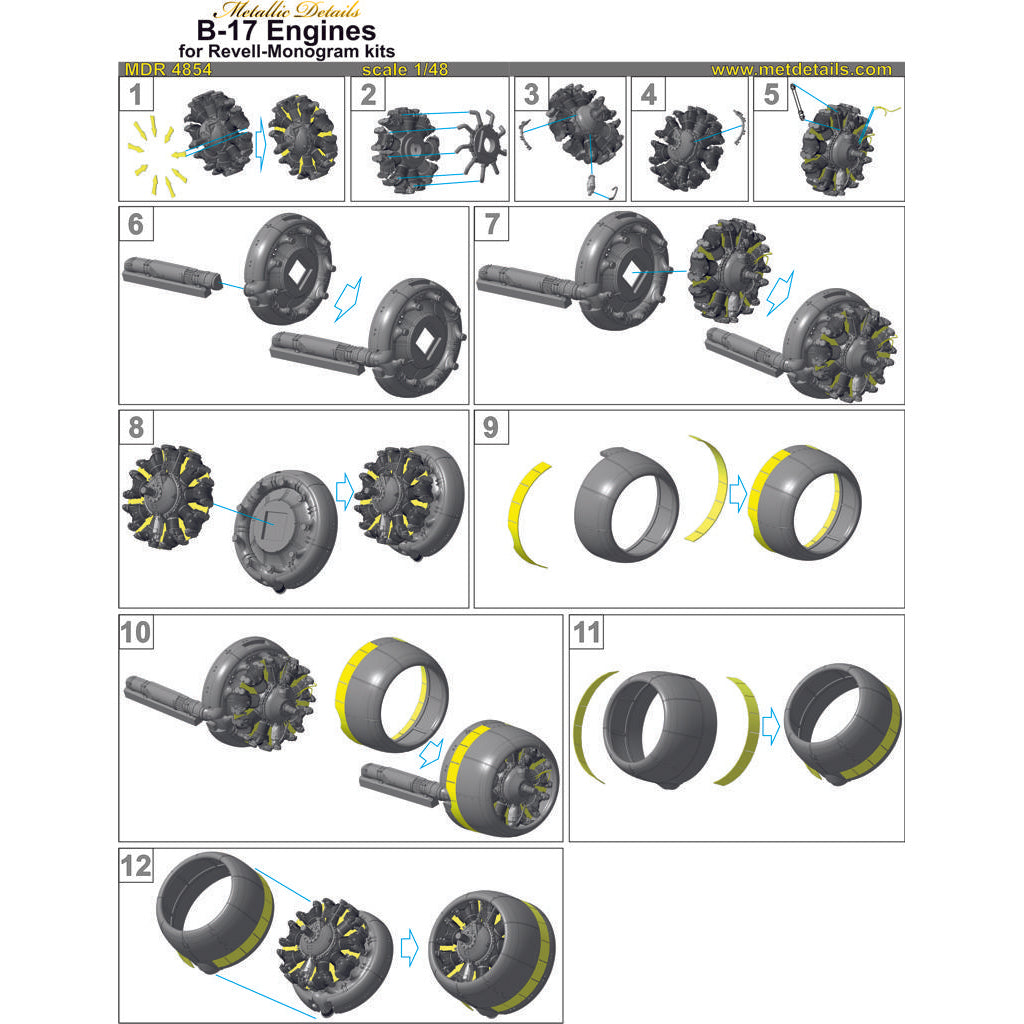 Metallic Details
B-17 Engines
for Revell-Monogram kits

MDR 4854 scale 1/48 www.metdetails.com

1

2

3

4

5

6

7

8

9

10

11

12