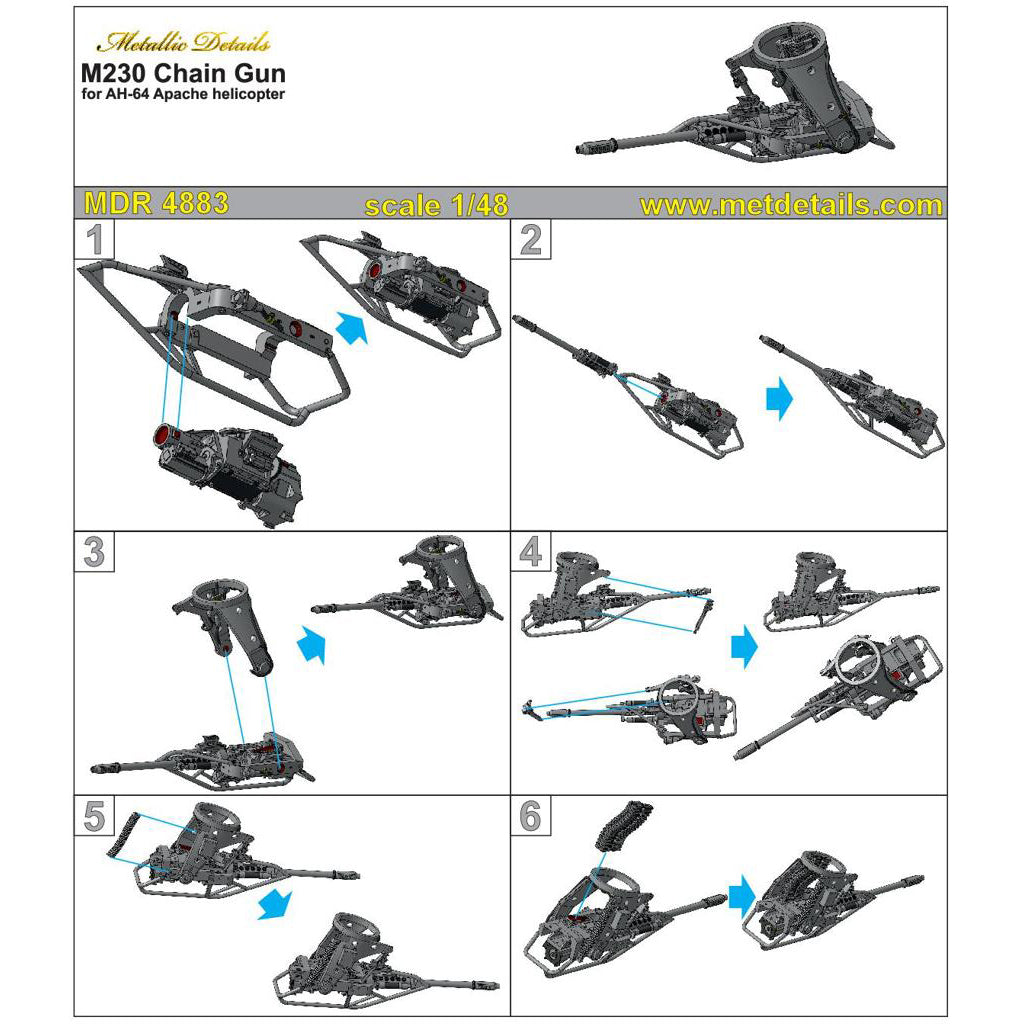 Metallic Details
M230 Chain Gun
for AH-64 Apache helicopter

MDR 4883
scale 1/48
www.metdetails.com

1

2

3

4

5

6