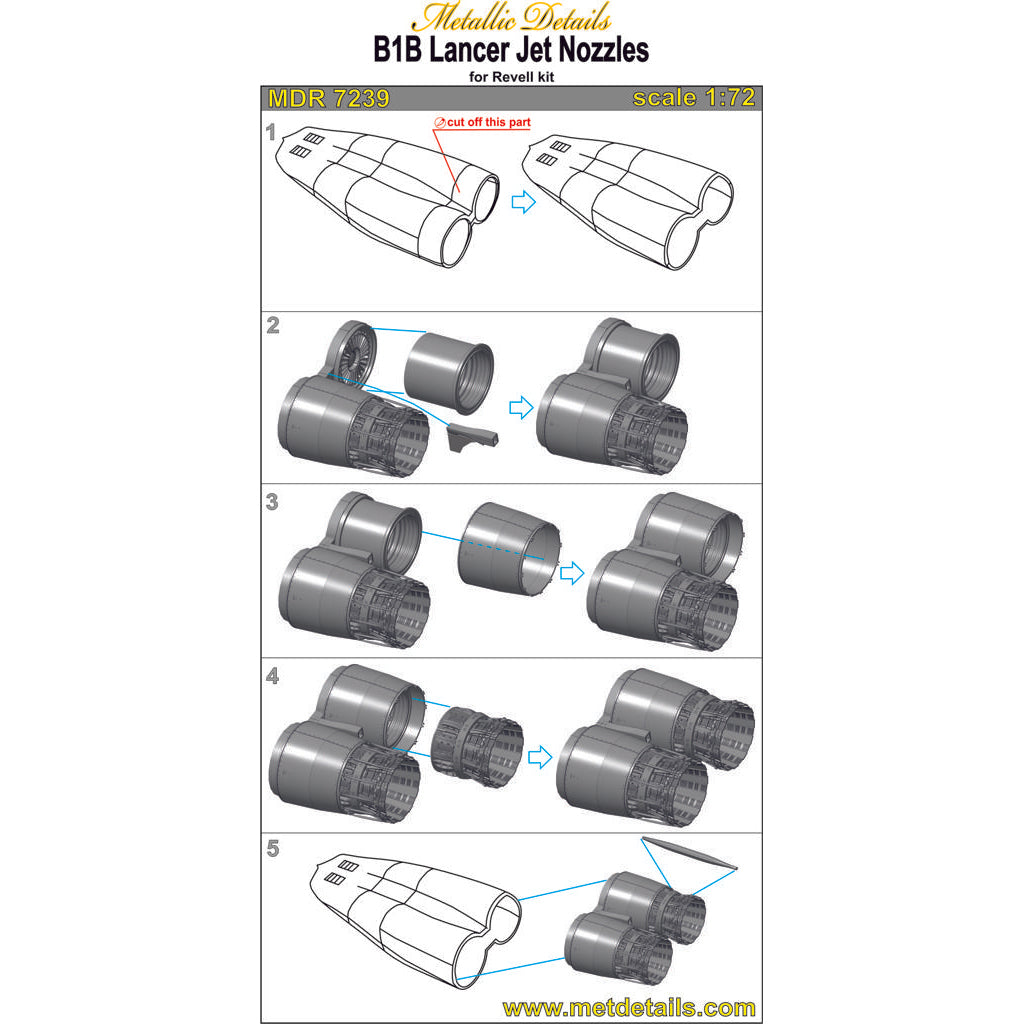 Metallic Details
B1B Lancer Jet Nozzles
for Revell kit

MDR 7239
scale 1:72

1
cut off this part

2

3

4

5

www.metdetails.com