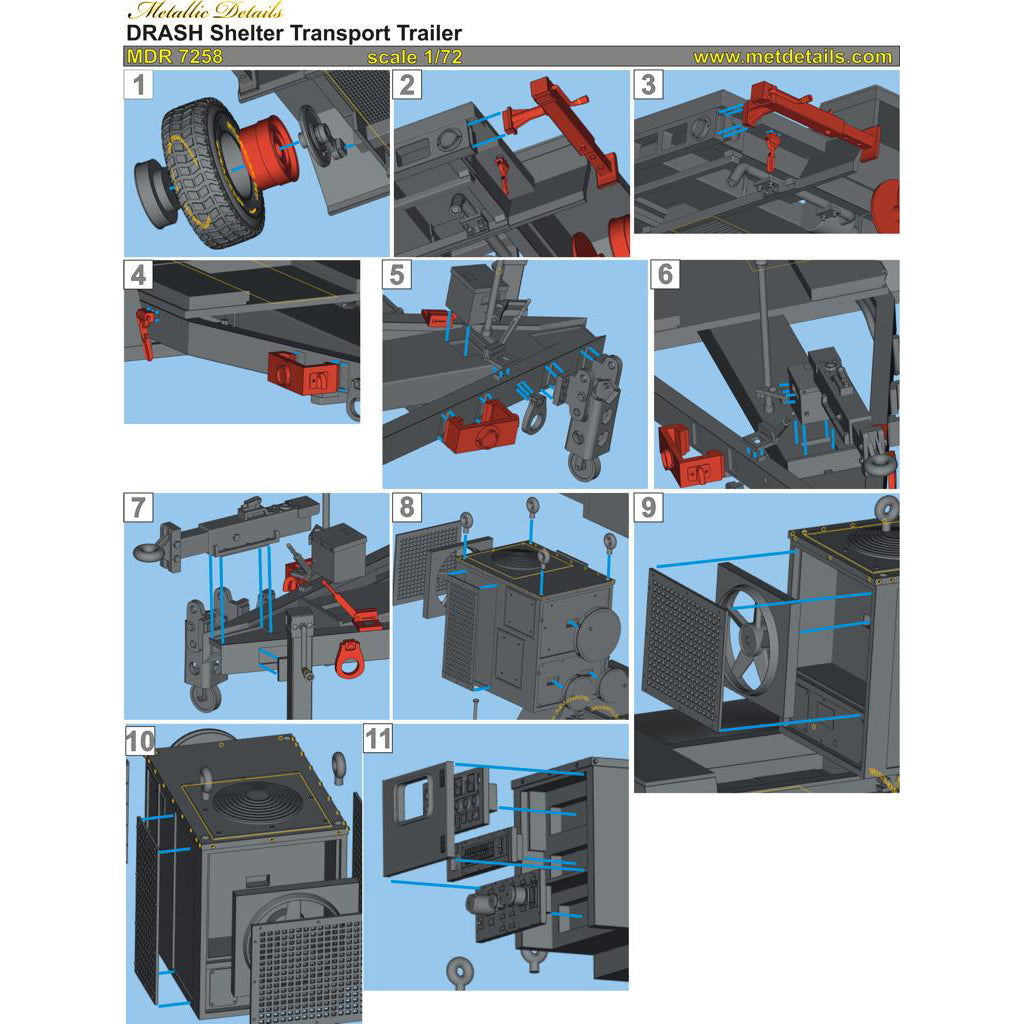 Metallic Details
DRASH Shelter Transport Trailer
MDR 7258
scale 1/72
www.metdetails.com
1
2
3
4
5
6
7
8
9
10
11